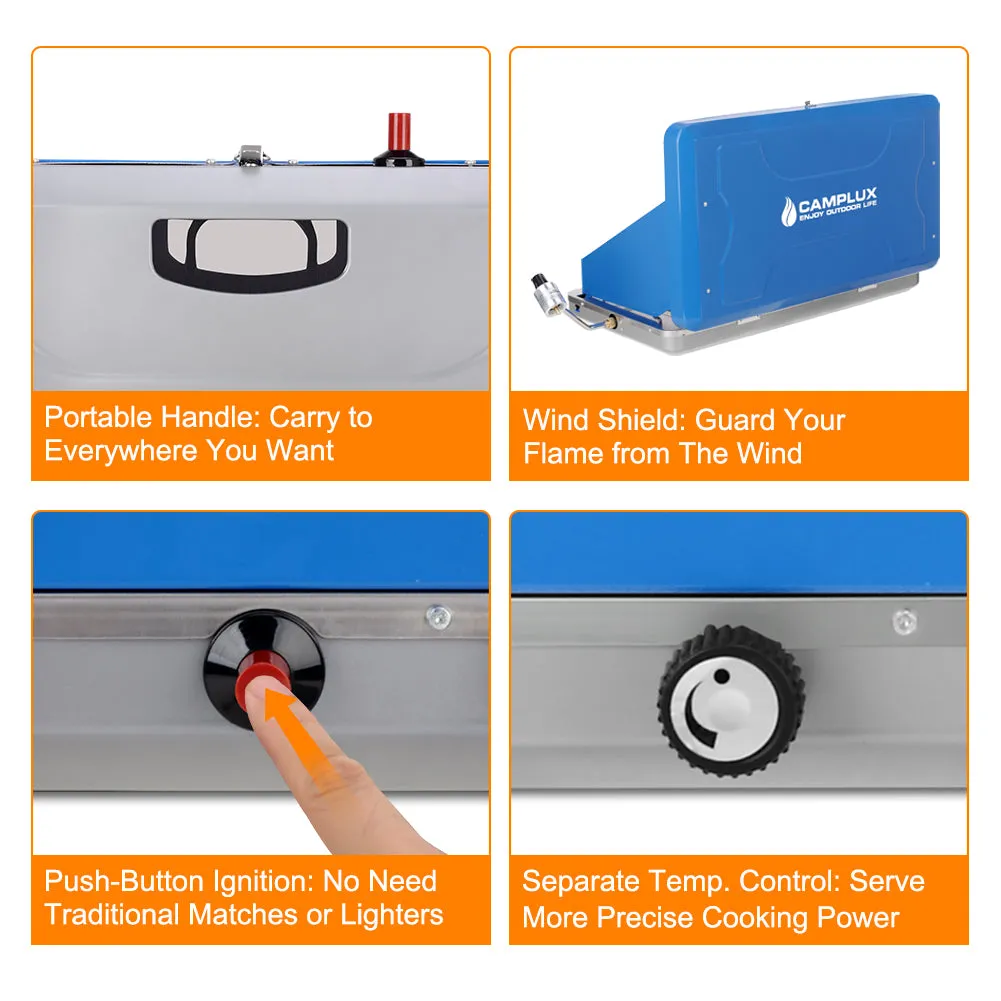 Portable Handle: Carry to Everywhere You Want

CAMPLUX
ENJOY OUTDOOR LIFE

Wind Shield: Guard Your Flame from The Wind

Push-Button Ignition: No Need Traditional Matches or Lighters

Separate Temp. Control: Serve More Precise Cooking Power